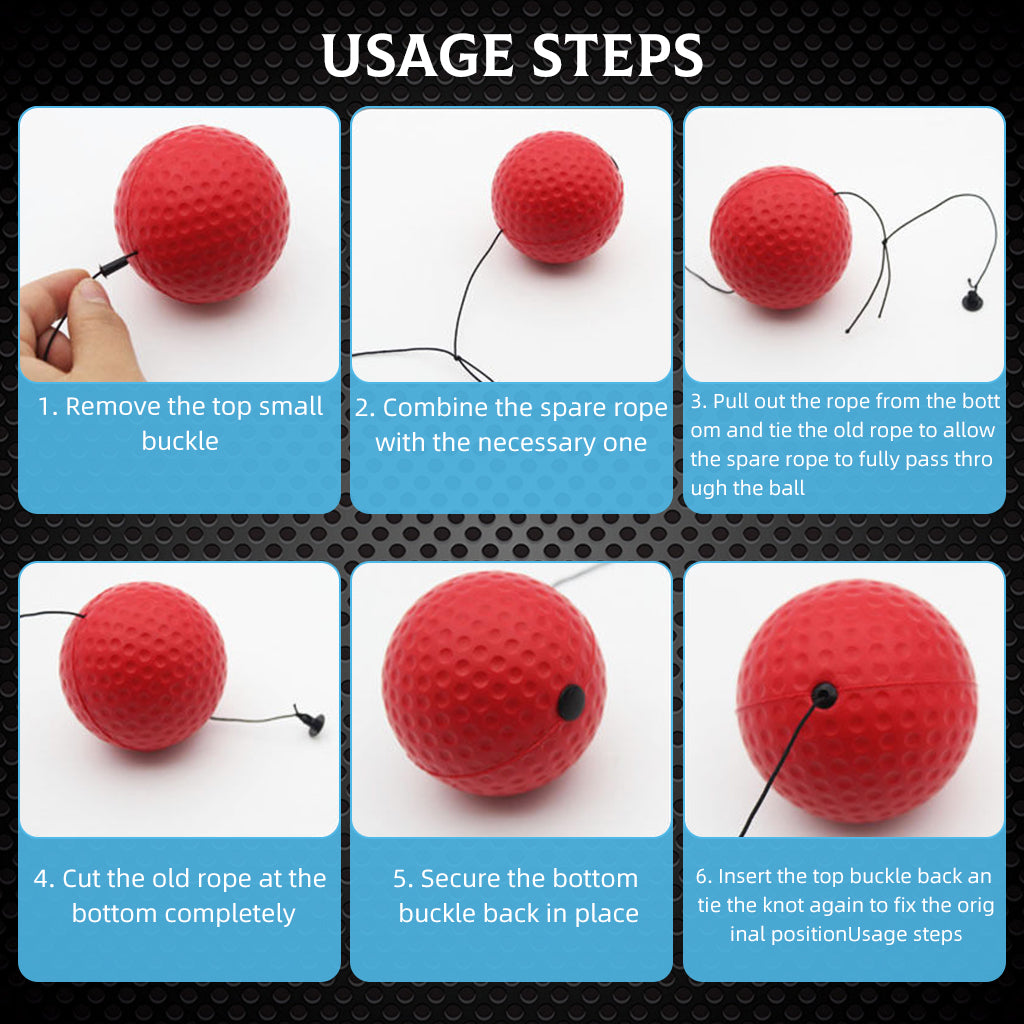 USAGE STEPS

1. Remove the top small buckle

2. Combine the spare rope with the necessary one

3. Pull out the rope from the bott om and tie the old rope to allow the spare rope to fully pass thro ugh the ball

4. Cut the old rope at the bottom completely

5. Secure the bottom buckle back in place

6. Insert the top buckle back an tie the knot again to fix the orig inal positionUsage steps